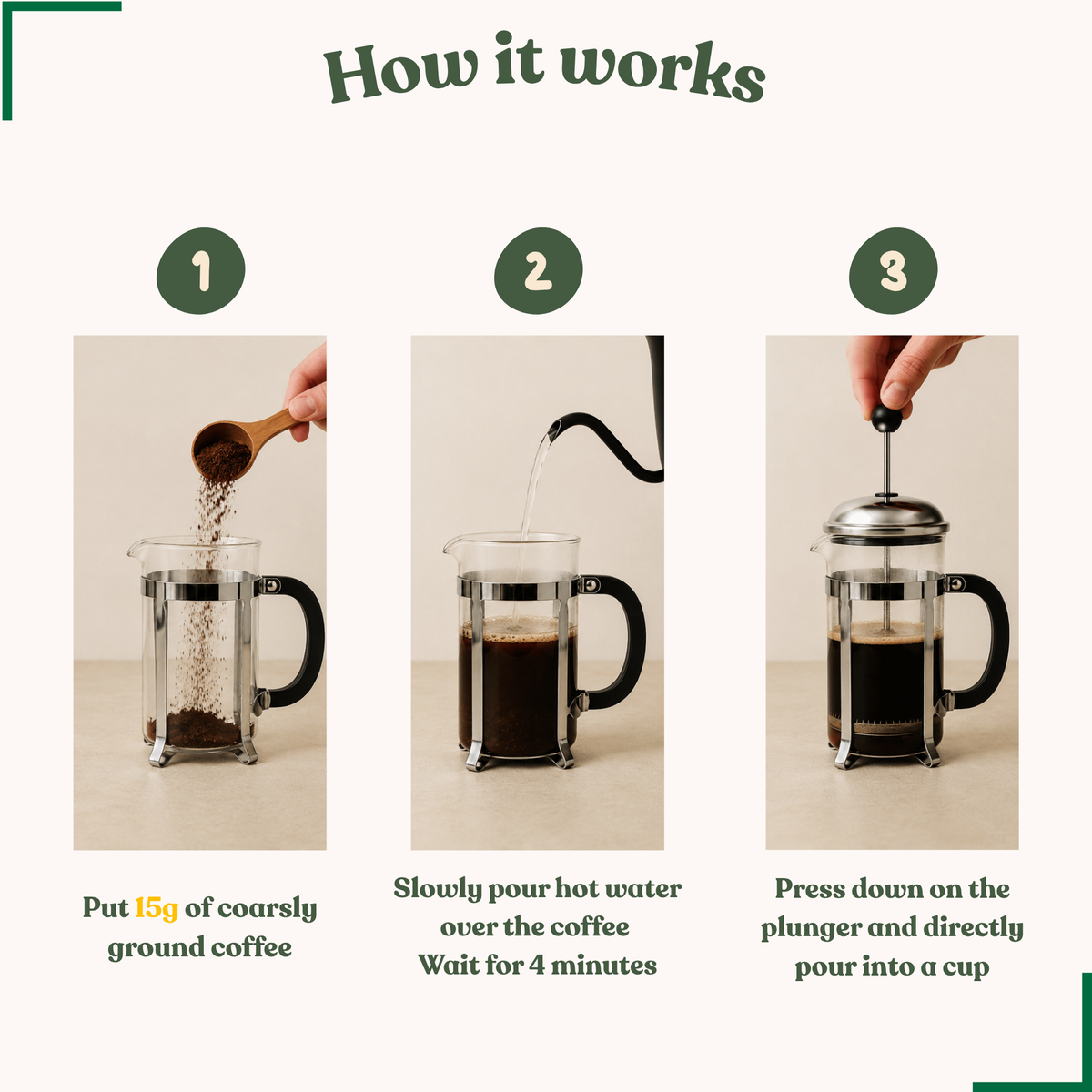 How it works

1

Put 15g of coarsly ground coffee

2

Slowly pour hot water over the coffee
Wait for 4 minutes

3

Press down on the plunger and directly pour into a cup